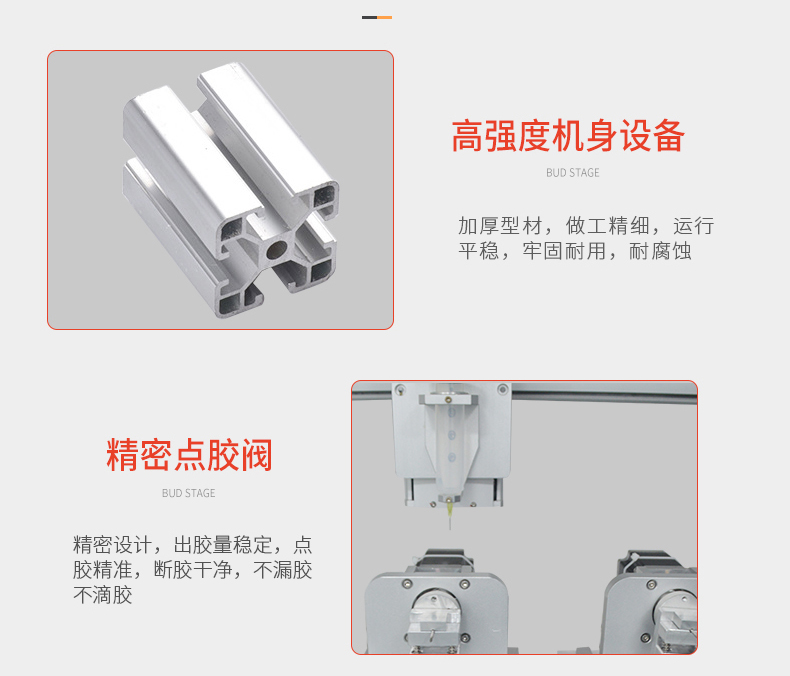 高强度机身设备

BUD STAGE

加厚型材，做工精细，运行平稳，牢固耐用，耐腐蚀

精密点胶阀

BUD STAGE

精密设计，出胶量稳定，点胶精准，断胶干净，不漏胶不滴胶